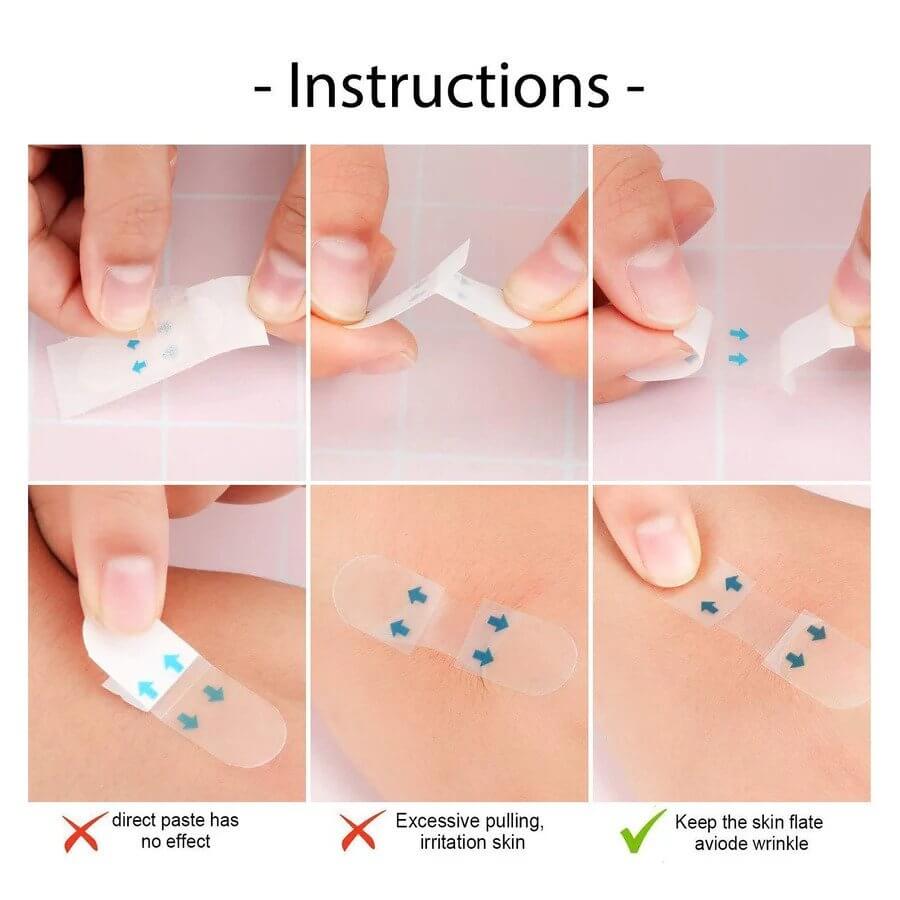 - Instructions -

direct paste has no effect

Excessive pulling, irritation skin

Keep the skin flate aviode wrinkle